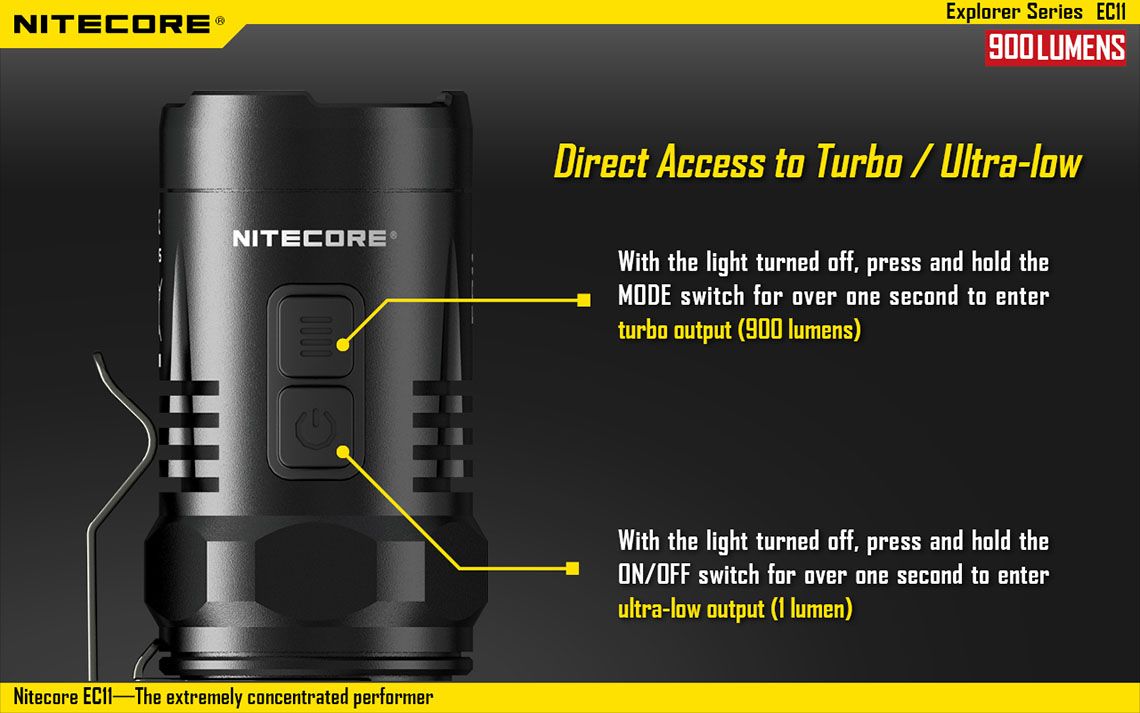 NITECORE®

Explorer Series EC11

900 LUMENS

Direct Access to Turbo / Ultra-low

NITECORE®

With the light turned off, press and hold the MODE switch for over one second to enter turbo output (900 lumens)

With the light turned off, press and hold the ON/OFF switch for over one second to enter ultra-low output (1 lumen)

Nitecore EC11—The extremely concentrated performer