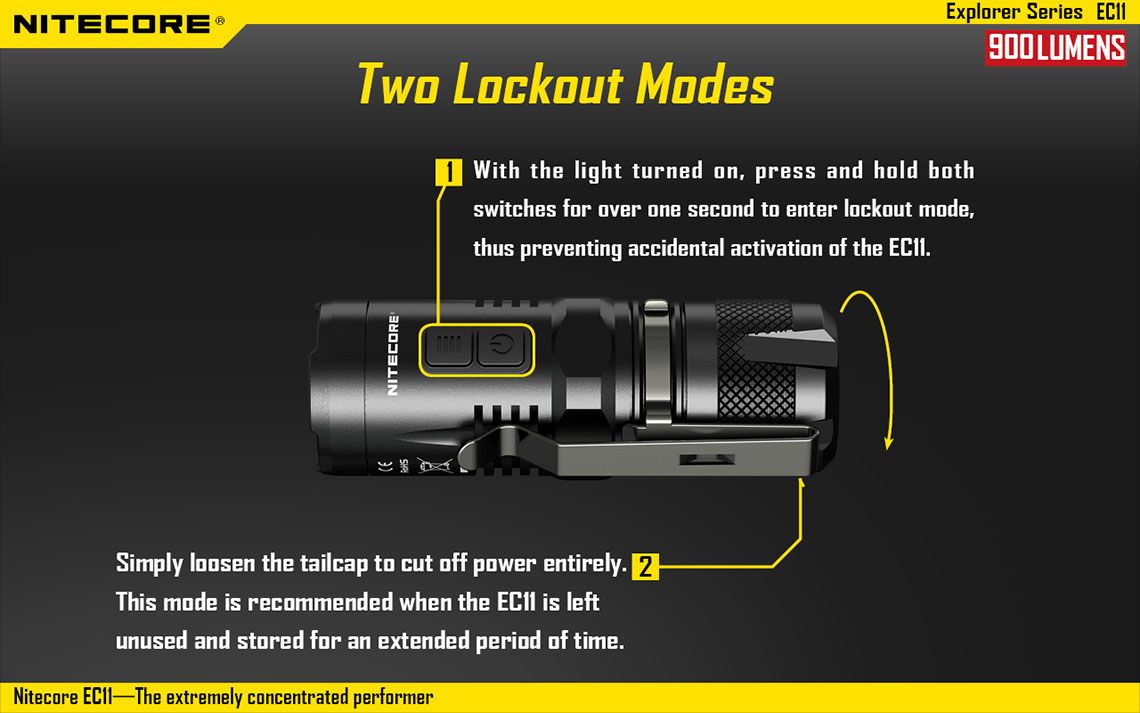 NITECORE®

Explorer Series EC11

900 LUMENS

Two Lockout Modes

1 With the light turned on, press and hold both switches for over one second to enter lockout mode, thus preventing accidental activation of the EC11.

NITECORE

Simply loosen the tailcap to cut off power entirely. 2 This mode is recommended when the EC11 is left unused and stored for an extended period of time.

Nitecore EC11—The extremely concentrated performer