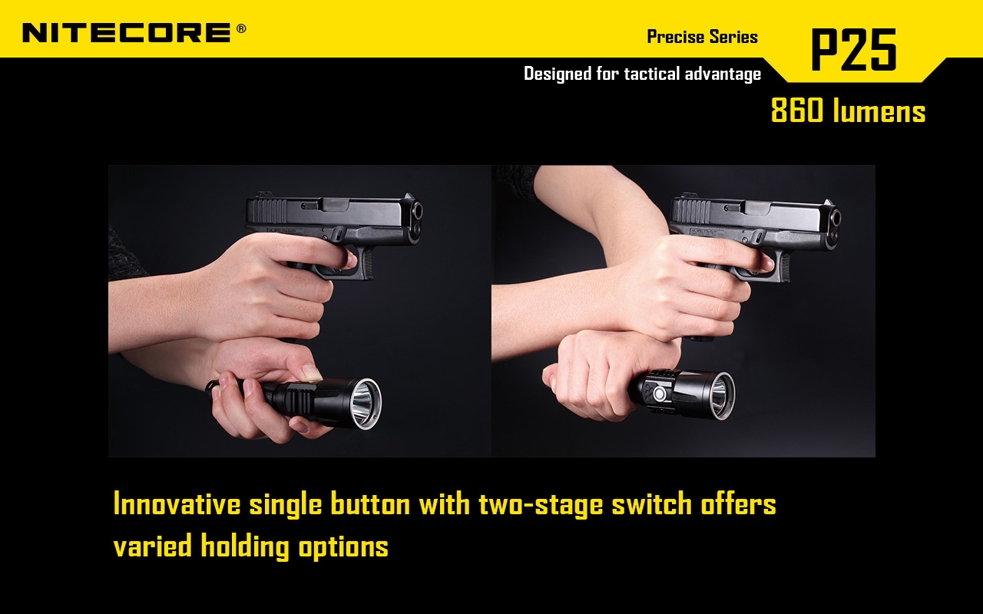 NITECORE®

Precise Series
P25
Designed for tactical advantage
860 lumens

Innovative single button with two-stage switch offers varied holding options