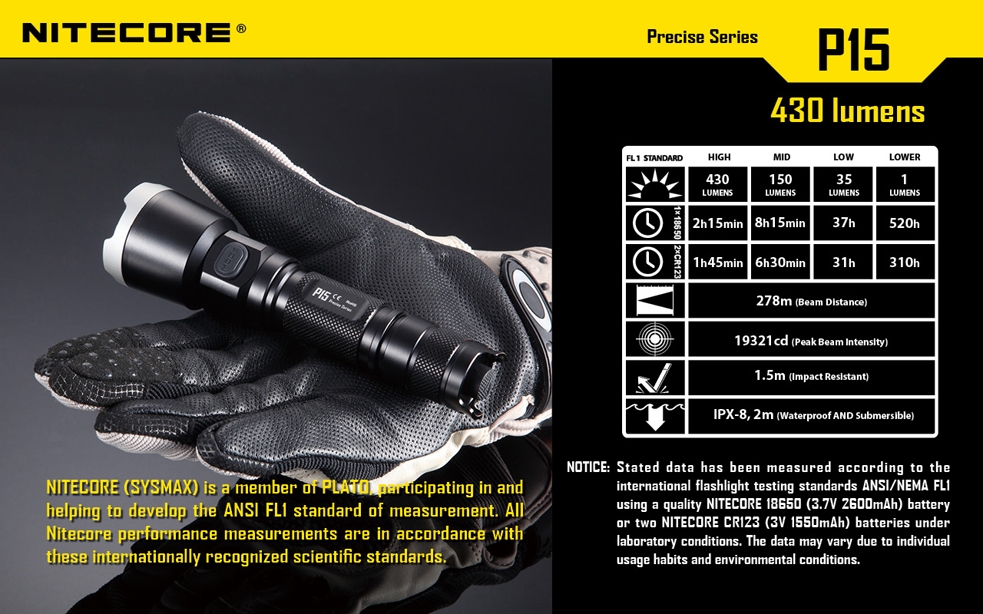 NITECORE®

Precise Series

P15

430 lumens

| FL1 STANDARD | HIGH | MID | LOW | LOWER |
|---|---|---|---|---|
| | 430 LUMENS | 150 LUMENS | 35 LUMENS | 1 LUMENS |
| 1×18650 | 2h15min | 8h15min | 37h | 520h |
| 2×CR123 | 1h45min | 6h30min | 31h | 310h |
| | 278m (Beam Distance) | | | |
| | 19321cd (Peak Beam Intensity) | | | |
| | 1.5m (Impact Resistant) | | | |
| | IPX-8, 2m (Waterproof AND Submersible) | | | |

P15

NITECORE (SYSMAX) is a member of PLATO, participating in and helping to develop the ANSI FL1 standard of measurement. All Nitecore performance measurements are in accordance with these internationally recognized scientific standards.

NOTICE: Stated data has been measured according to the international flashlight testing standards ANSI/NEMA FL1 using a quality NITECORE 18650 (3.7V 2600mAh) battery or two NITECORE CR123 (3V 1550mAh) batteries under laboratory conditions. The data may vary due to individual usage habits and environmental conditions.