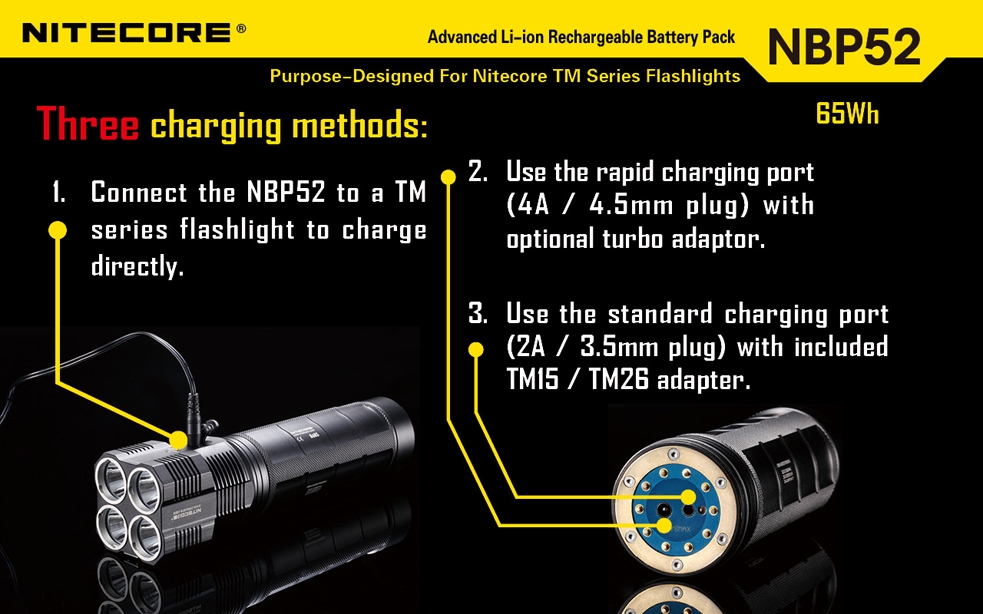 NITECORE®

Advanced Li-ion Rechargeable Battery Pack

NBP52

Purpose-Designed For Nitecore TM Series Flashlights

65Wh

Three charging methods:

1. Connect the NBP52 to a TM series flashlight to charge directly.

2. Use the rapid charging port (4A / 4.5mm plug) with optional turbo adaptor.

3. Use the standard charging port (2A / 3.5mm plug) with included TM15 / TM26 adapter.